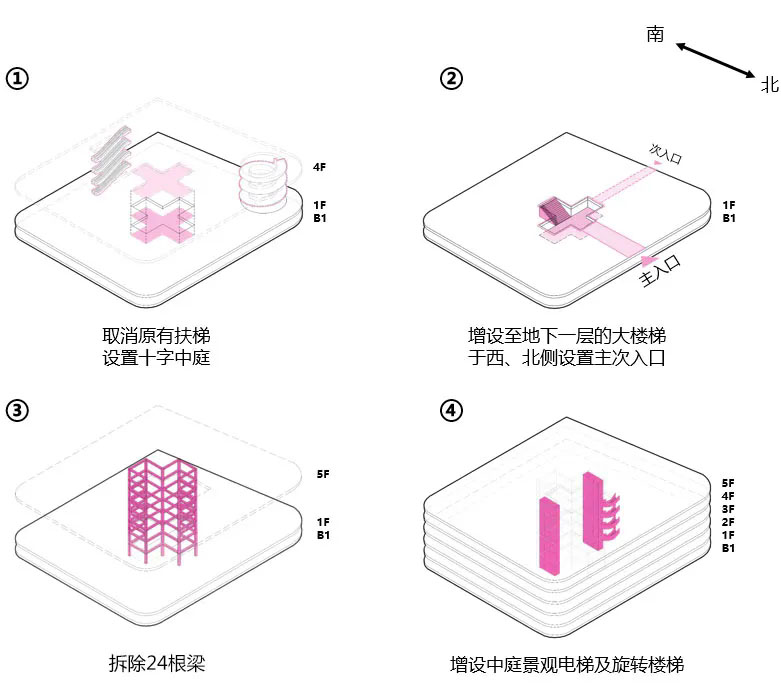 南
北

①
4F
1F
B1
取消原有扶梯
设置十字中庭

②
次入口
1F
B1
主入口
增设至地下一层的大楼梯
于西、北侧设置主次入口

③
5F
1F
B1
拆除24根梁

④
5F
4F
3F
2F
1F
B1
增设中庭景观电梯及旋转楼梯